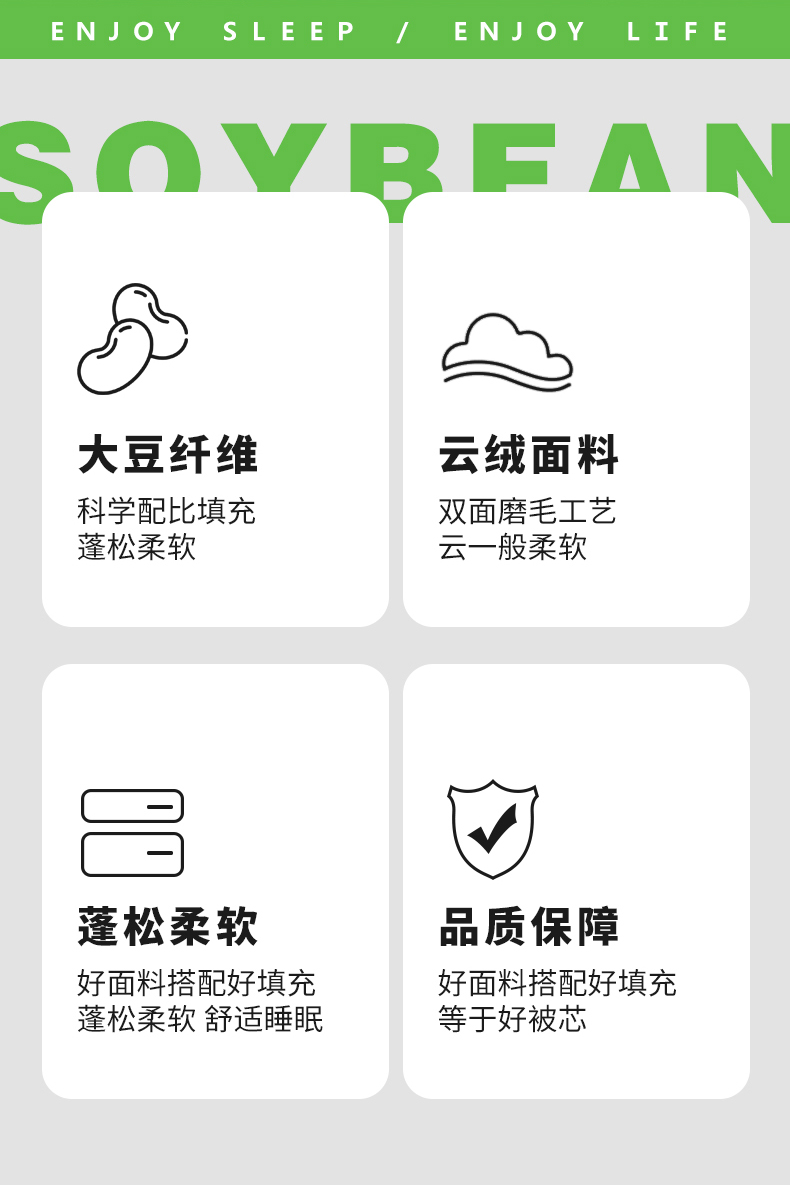 ENJOY SLEEP / ENJOY LIFE

SOYBEAN

大豆纤维

科学配比填充
蓬松柔软

云绒面料

双面磨毛工艺
云一般柔软

蓬松柔软

好面料搭配好填充
蓬松柔软 舒适睡眠

品质保障

好面料搭配好填充
等于好被芯