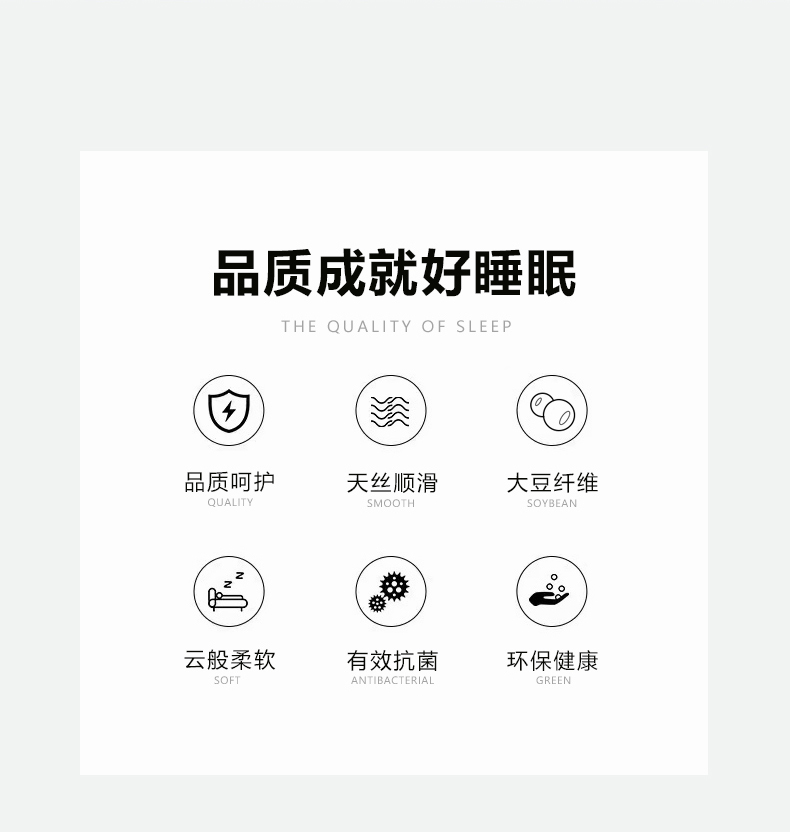 品质成就好睡眠

THE QUALITY OF SLEEP

品质呵护
QUALITY

天丝顺滑
SMOOTH

大豆纤维
SOYBEAN

云般柔软
SOFT

有效抗菌
ANTIBACTERIAL

环保健康
GREEN