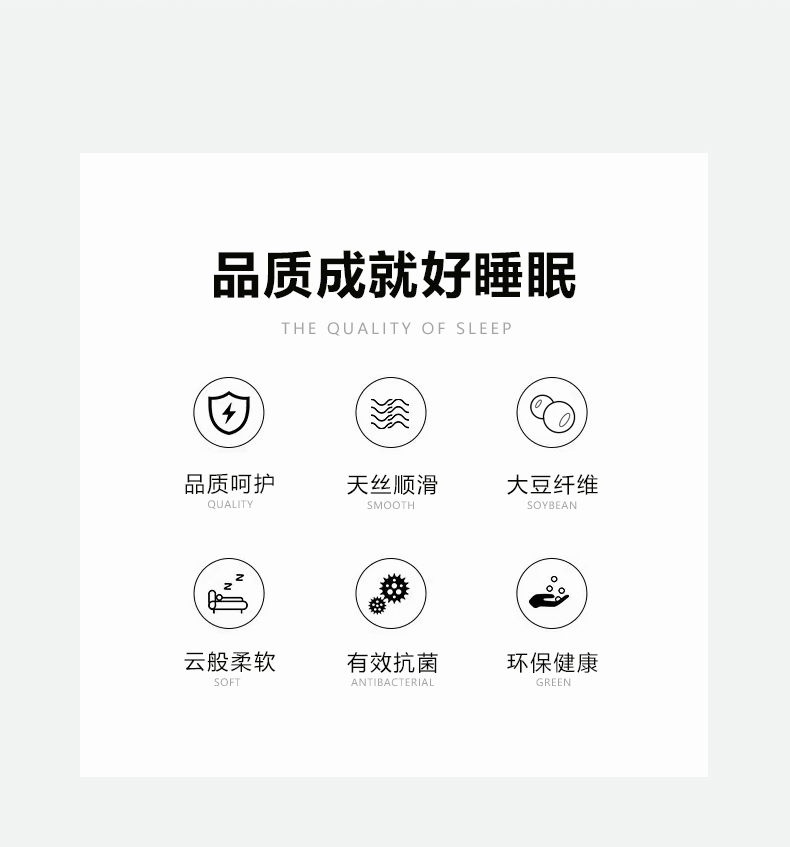 品质成就好睡眠

THE QUALITY OF SLEEP

品质呵护
QUALITY

天丝顺滑
SMOOTH

大豆纤维
SOYBEAN

云般柔软
SOFT

有效抗菌
ANTIBACTERIAL

环保健康
GREEN